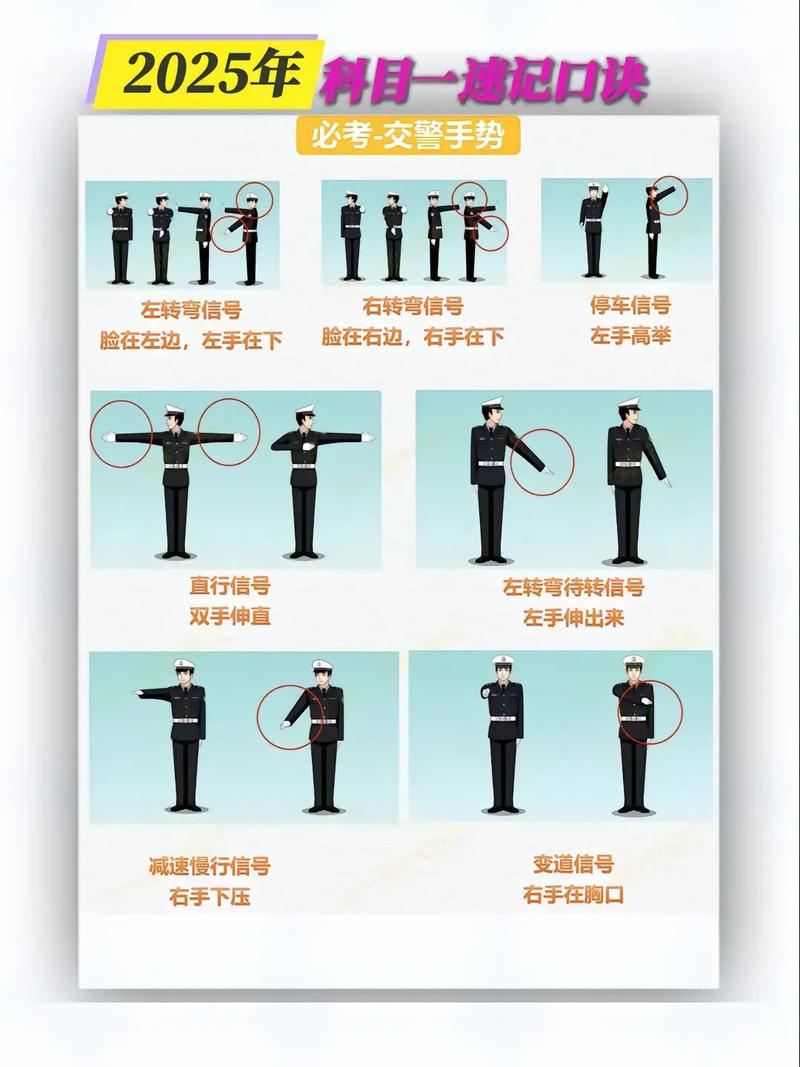 2025年 科目一速记口诀

必考-交警手势

左转弯信号
脸在左边，左手在下

右转弯信号
脸在右边，右手在下

停车信号
左手高举

直行信号
双手伸直

左转弯待转信号
左手伸出来

减速慢行信号
右手下压

变道信号
右手在胸口