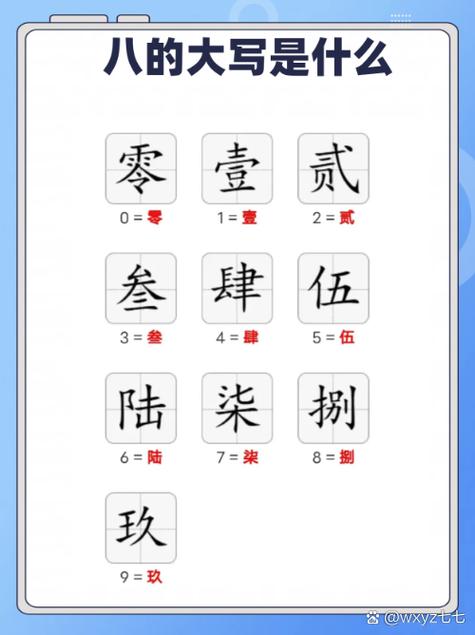 八的大写是什么

零
0 = 零

壹
1 = 壹

贰
2 = 贰

叁
3 = 叁

肆
4 = 肆

伍
5 = 伍

陆
6 = 陆

柒
7 = 柒

捌
8 = 捌

玖
9 = 玖

@wxyz七七